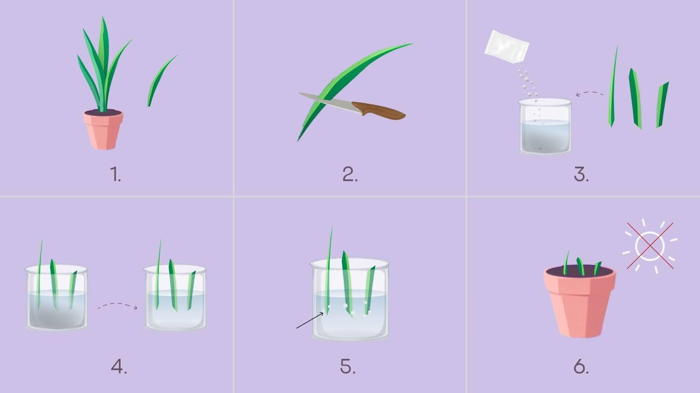 1.

2.

3.

4.

5.

6.